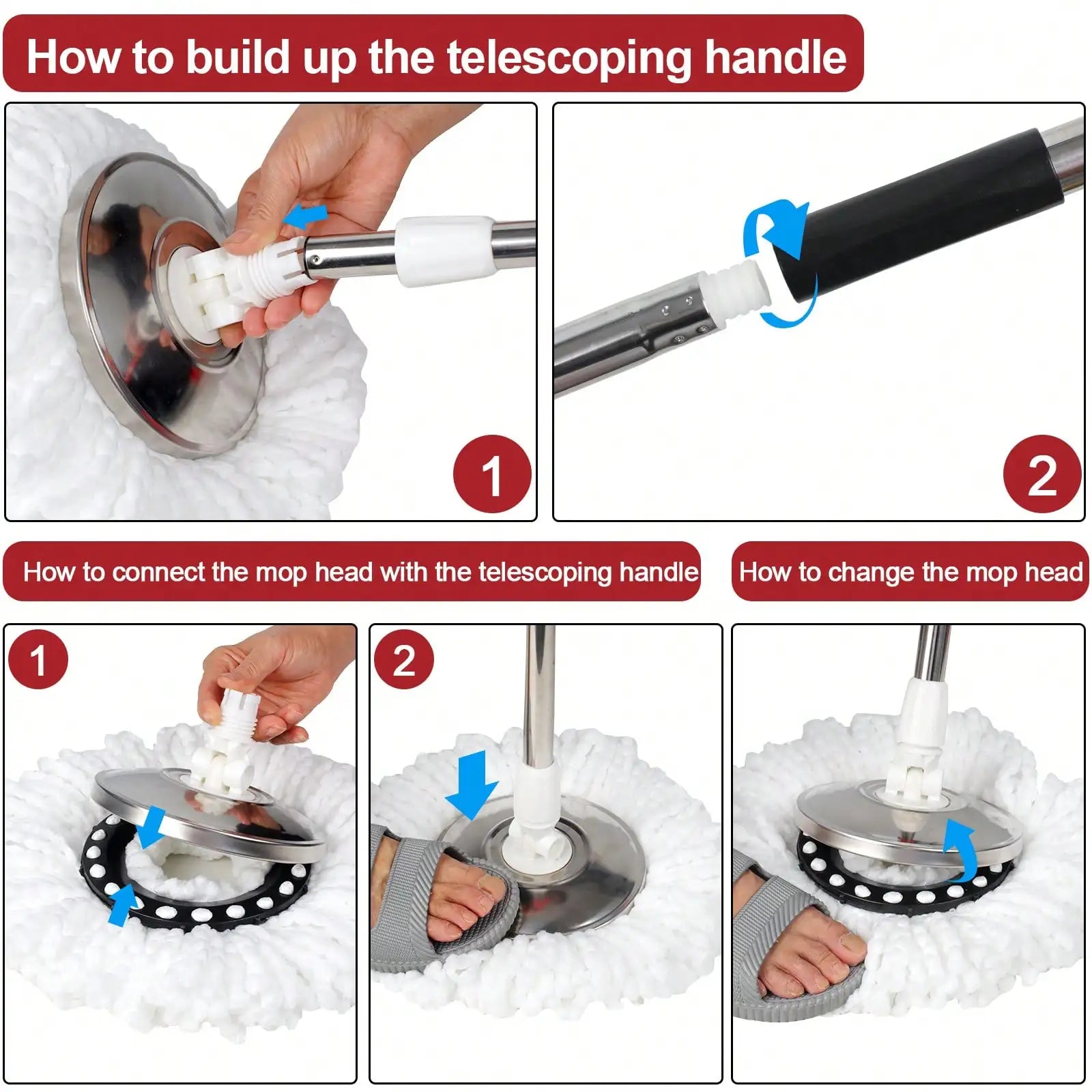 How to build up the telescoping handle

1

2

How to connect the mop head with the telescoping handle

How to change the mop head

1

2